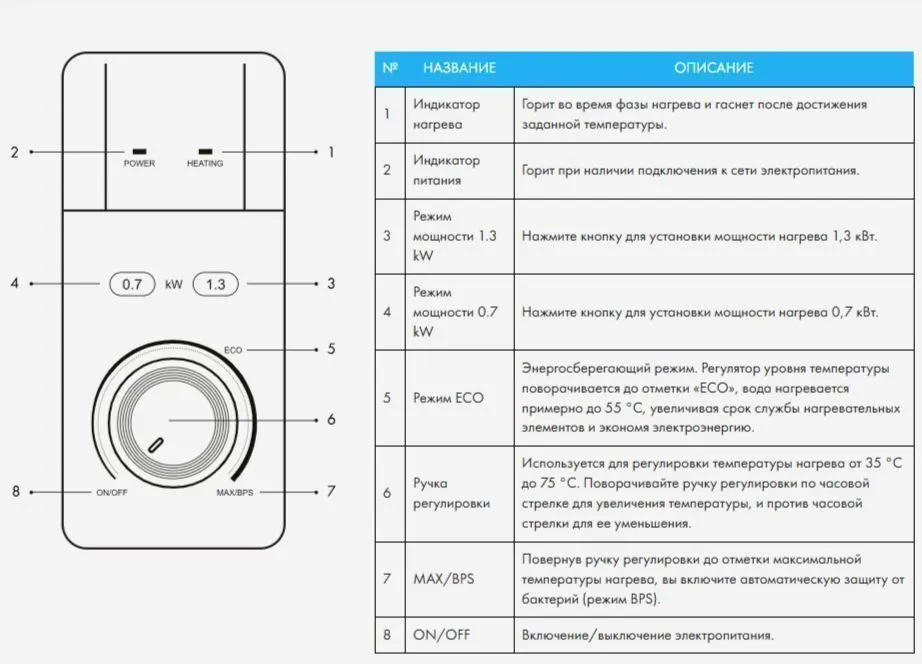 2
POWER
HEATING
1

4
0.7
kW
1.3
3

ECO
5

6

8
ON/OFF
MAX/BPS
7

| № | НАЗВАНИЕ | ОПИСАНИЕ |
|---|---|---|
| 1 | Индикатор нагрева | Горит во время фазы нагрева и гаснет после достижения заданной температуры. |
| 2 | Индикатор питания | Горит при наличии подключения к сети электропитания. |
| 3 | Режим мощности 1.3 kW | Нажмите кнопку для установки мощности нагрева 1,3 кВт. |
| 4 | Режим мощности 0.7 kW | Нажмите кнопку для установки мощности нагрева 0,7 кВт. |
| 5 | Режим ECO | Энергосберегающий режим. Регулятор уровня температуры поворачивается до отметки «ECO», вода нагревается примерно до 55 °C, увеличивая срок службы нагревательных элементов и экономя электроэнергию. |
| 6 | Ручка регулировки | Используется для регулировки температуры нагрева от 35 °C до 75 °C. Поворачивайте ручку регулировки по часовой стрелке для увеличения температуры, и против часовой стрелки для ее уменьшения. |
| 7 | MAX/BPS | Повернув ручку регулировки до отметки максимальной температуры нагрева, вы включите автоматическую защиту от бактерий (режим BPS). |
| 8 | ON/OFF | Включение/выключение электропитания. |