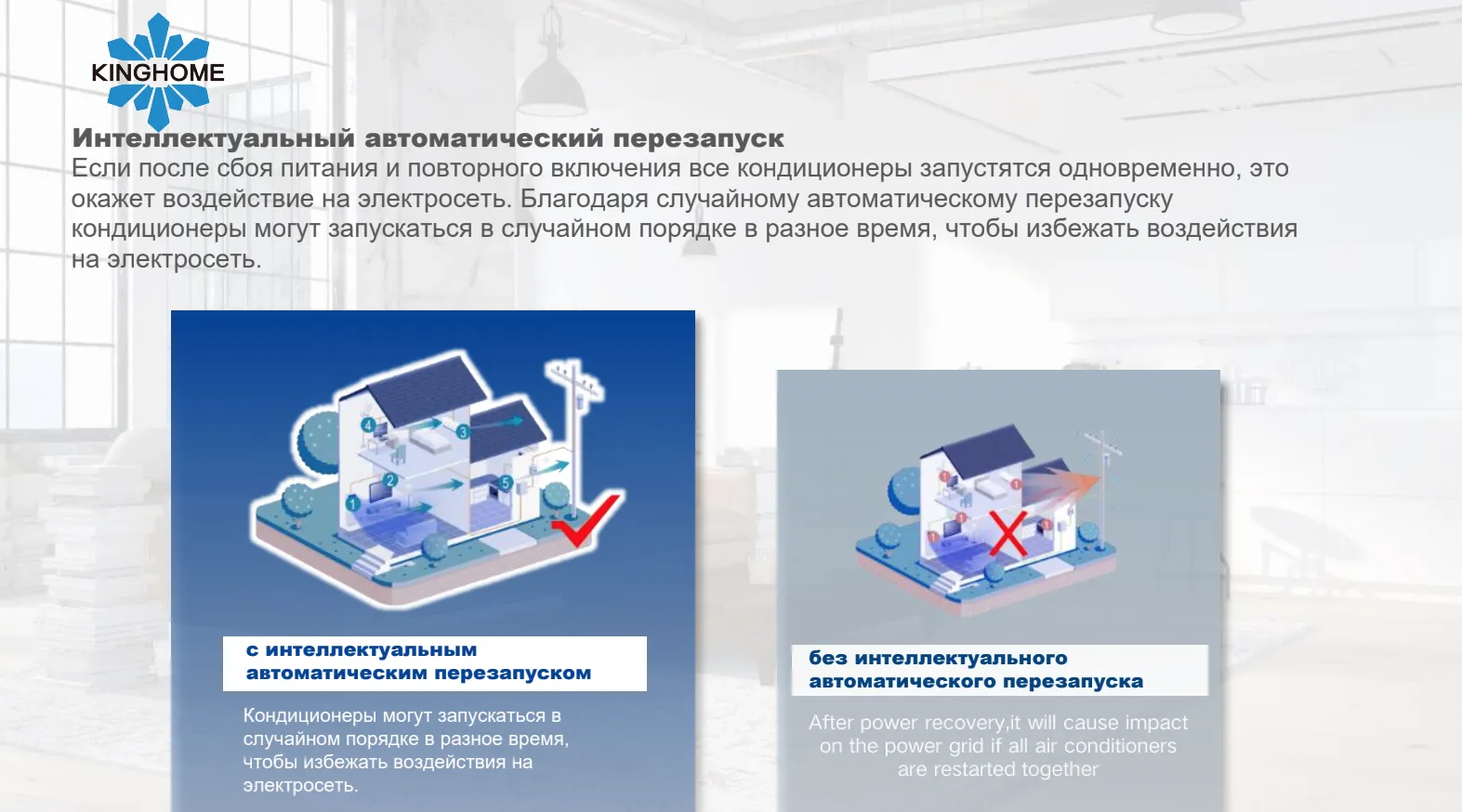 KINGHOME

Интеллектуальный автоматический перезапуск
Если после сбоя питания и повторного включения все кондиционеры запустятся одновременно, это окажет воздействие на электросеть. Благодаря случайному автоматическому перезапуску кондиционеры могут запускаться в случайном порядке в разное время, чтобы избежать воздействия на электросеть.

4 3 2 5 1

с интеллектуальным автоматическим перезапуском

Кондиционеры могут запускаться в случайном порядке в разное время, чтобы избежать воздействия на электросеть.

без интеллектуального автоматического перезапуска

After power recovery,it will cause impact on the power grid if all air conditioners are restarted together