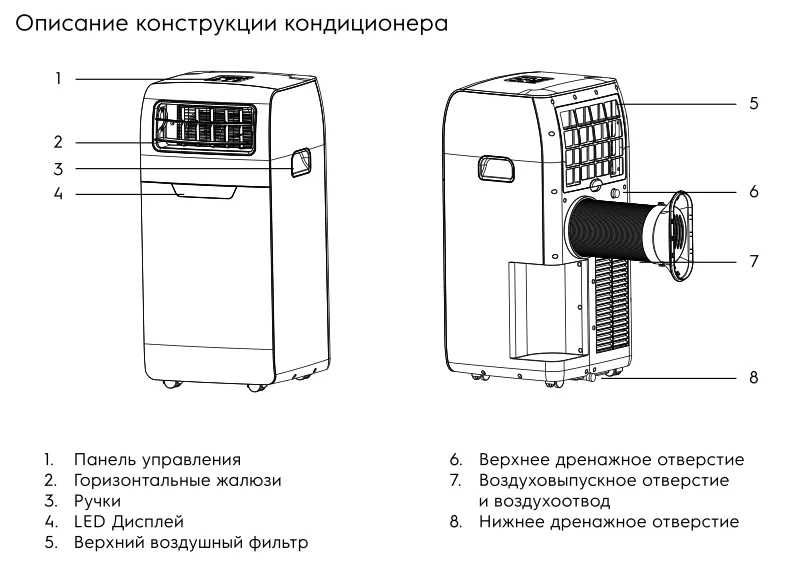 Описание конструкции кондиционера

1
2
3
4

5
6
7
8

1. Панель управления
2. Горизонтальные жалюзи
3. Ручки
4. LED Дисплей
5. Верхний воздушный фильтр

6. Верхнее дренажное отверстие
7. Воздуховыпускное отверстие и воздухоотвод
8. Нижнее дренажное отверстие