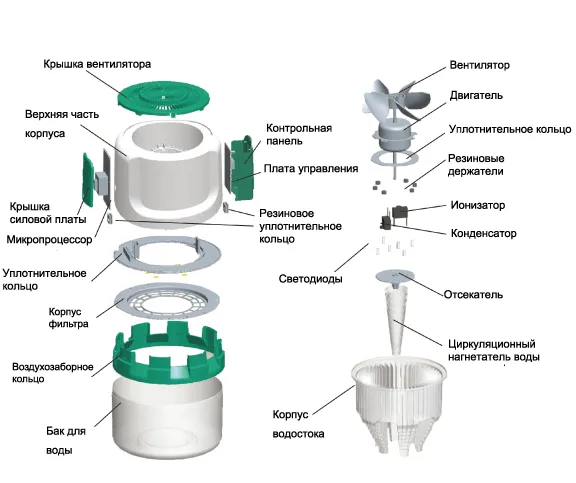 Крышка вентилятора

Верхняя часть корпуса

Контрольная панель

Плата управления

Крышка силовой платы

Микропроцессор

Резиновое уплотнительное кольцо

Уплотнительное кольцо

Корпус фильтра

Воздухозаборное кольцо

Бак для воды

Вентилятор

Двигатель

Уплотнительное кольцо

Резиновые держатели

Ионизатор

Конденсатор

Светодиоды

Отсекатель

Циркуляционный нагнетатель воды

Корпус водостока