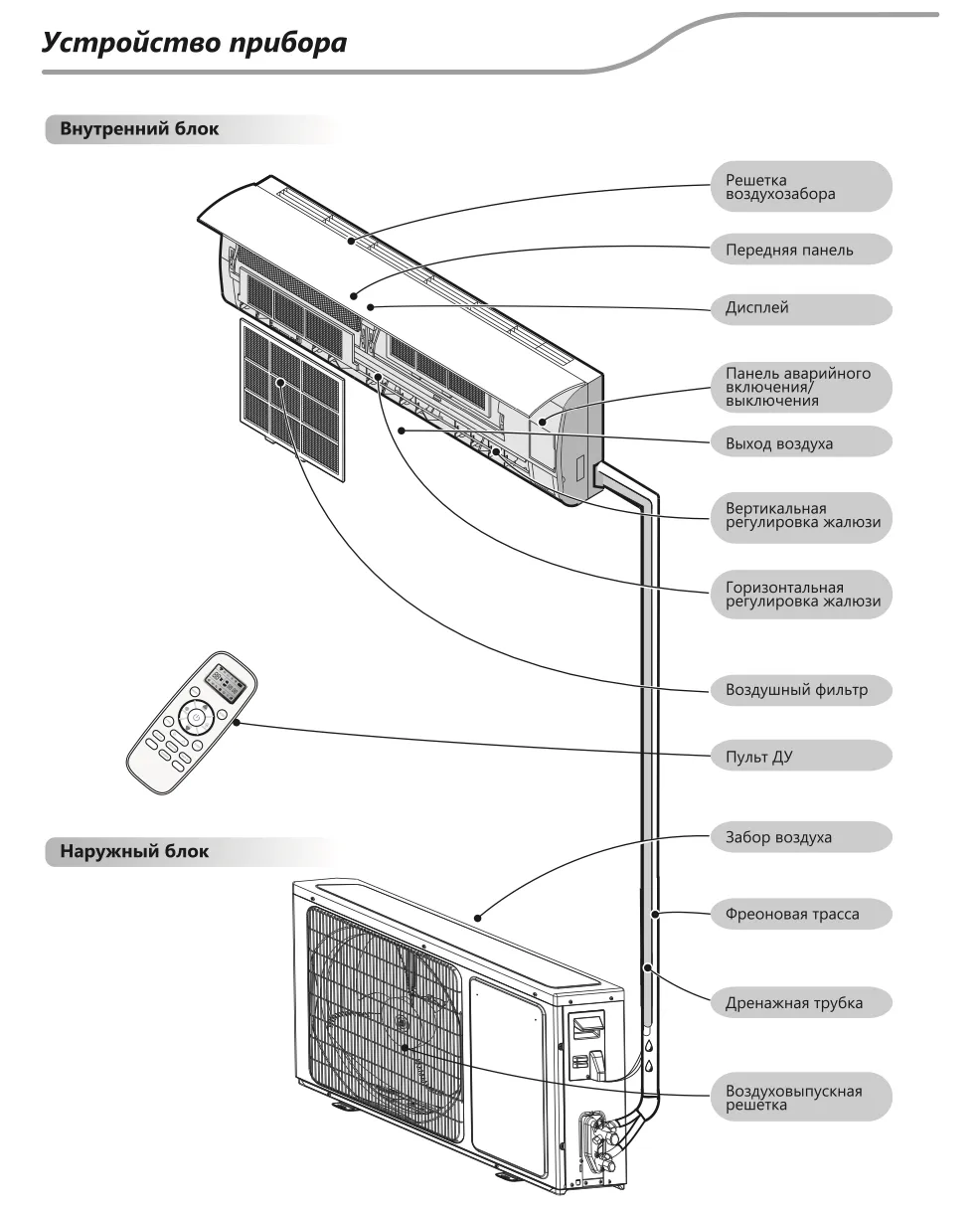 Устройство прибора

Внутренний блок

Решетка воздухозабора

Передняя панель

Дисплей

Панель аварийного включения/ выключения

Выход воздуха

Вертикальная регулировка жалюзи

Горизонтальная регулировка жалюзи

Воздушный фильтр

Пульт ДУ

Наружный блок

Забор воздуха

Фреоновая трасса

Дренажная трубка

Воздуховыпускная решетка