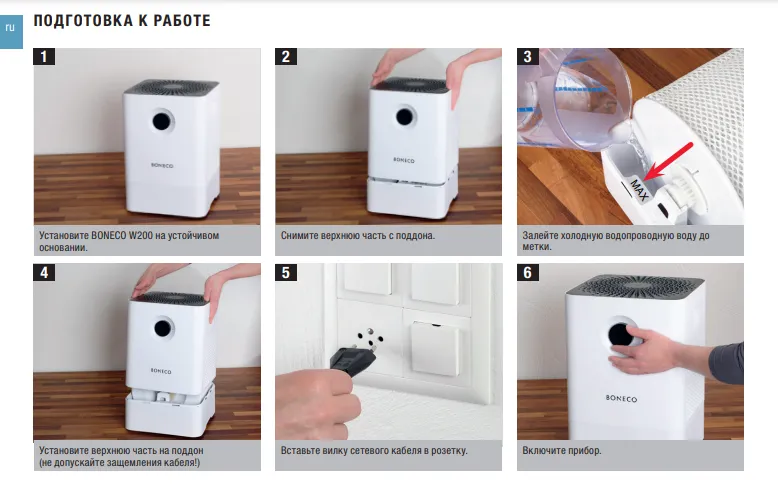 ru

ПОДГОТОВКА К РАБОТЕ

1

BONECO

Установите BONECO W200 на устойчивом основании.

2

BONECO

Снимите верхнюю часть с поддона.

3

MAX

Залейте холодную водопроводную воду до метки.

4

BONECO

Установите верхнюю часть на поддон (не допускайте защемления кабеля!)

5

Вставьте вилку сетевого кабеля в розетку.

6

BONECO

Включите прибор.