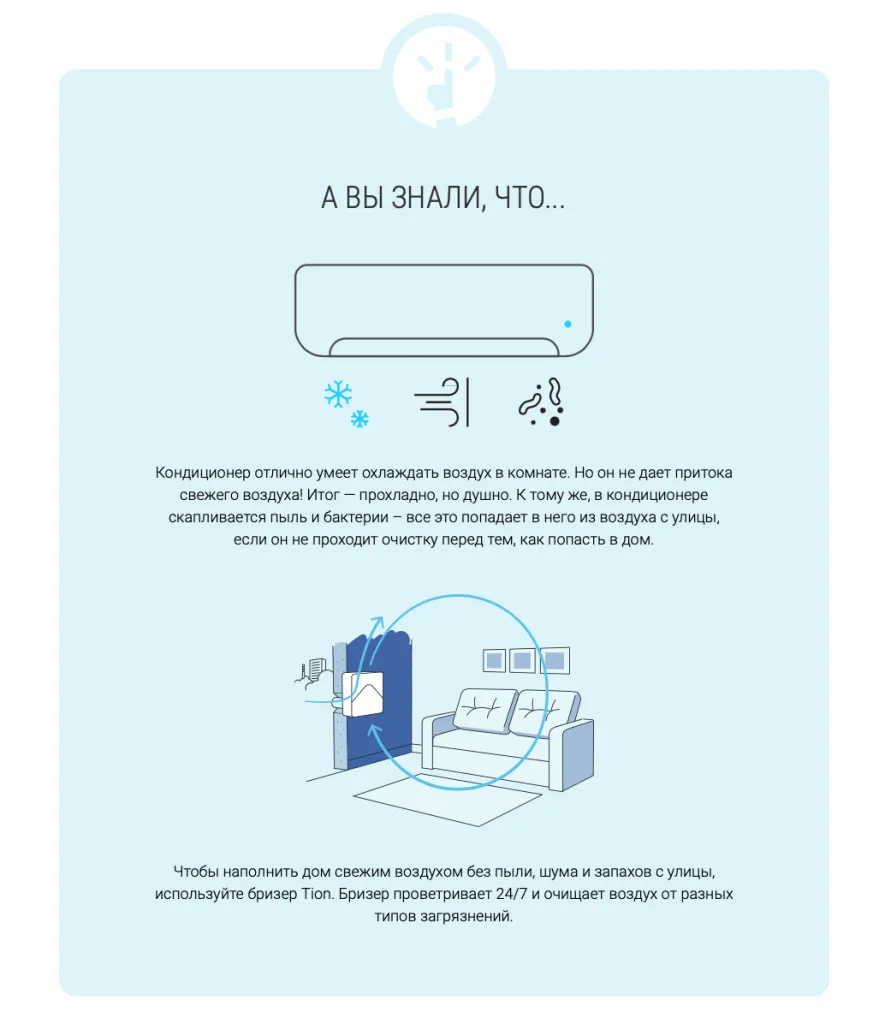 А ВЫ ЗНАЛИ, ЧТО...

Кондиционер отлично умеет охлаждать воздух в комнате. Но он не дает притока свежего воздуха! Итог — прохладно, но душно. К тому же, в кондиционере скапливается пыль и бактерии – все это попадает в него из воздуха с улицы, если он не проходит очистку перед тем, как попасть в дом.

Чтобы наполнить дом свежим воздухом без пыли, шума и запахов с улицы, используйте бризер Tion. Бризер проветривает 24/7 и очищает воздух от разных типов загрязнений.