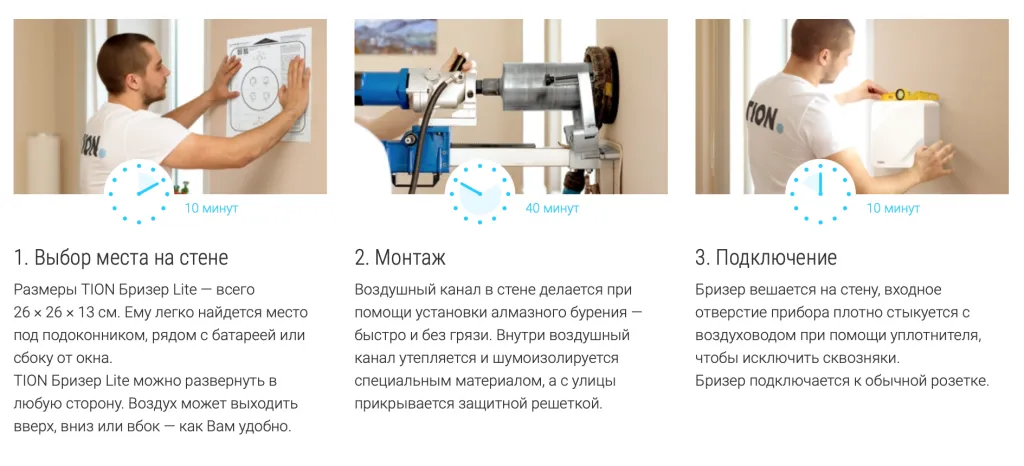 TION

10 минут

1. Выбор места на стене

Размеры TION Бризер Lite — всего 26 × 26 × 13 см. Ему легко найдется место под подоконником, рядом с батареей или сбоку от окна.
TION Бризер Lite можно развернуть в любую сторону. Воздух может выходить вверх, вниз или вбок — как Вам удобно.

40 минут

2. Монтаж

Воздушный канал в стене делается при помощи установки алмазного бурения — быстро и без грязи. Внутри воздушный канал утепляется и шумоизолируется специальным материалом, а с улицы прикрывается защитной решеткой.

TION

10 минут

3. Подключение

Бризер вешается на стену, входное отверстие прибора плотно стыкуется с воздуховодом при помощи уплотнителя, чтобы исключить сквозняки.
Бризер подключается к обычной розетке.